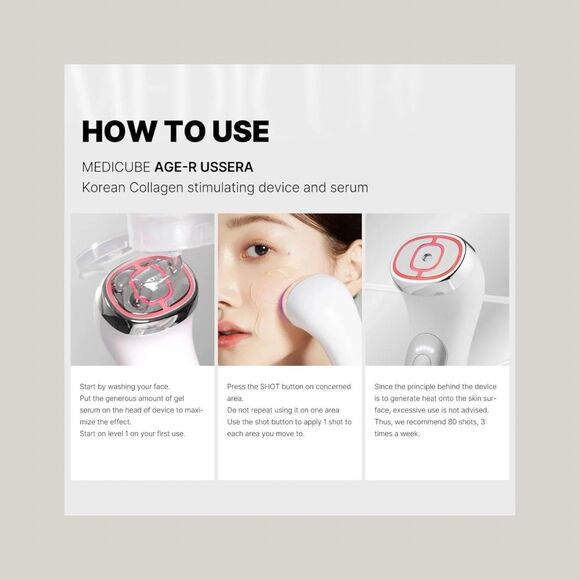 HOW TO USE

MEDICUBE AGE-R USSERA
Korean Collagen stimulating device and serum

Start by washing your face.
Put the generous amount of gel serum on the head of device to maximize the effect.
Start on level 1 on your first use.

Press the SHOT button on concerned area.
Do not repeat using it on one area
Use the shot button to apply 1 shot to each area you move to.

Since the principle behind the device is to generate heat onto the skin surface, excessive use is not advised. Thus, we recommend 80 shots, 3 times a week.